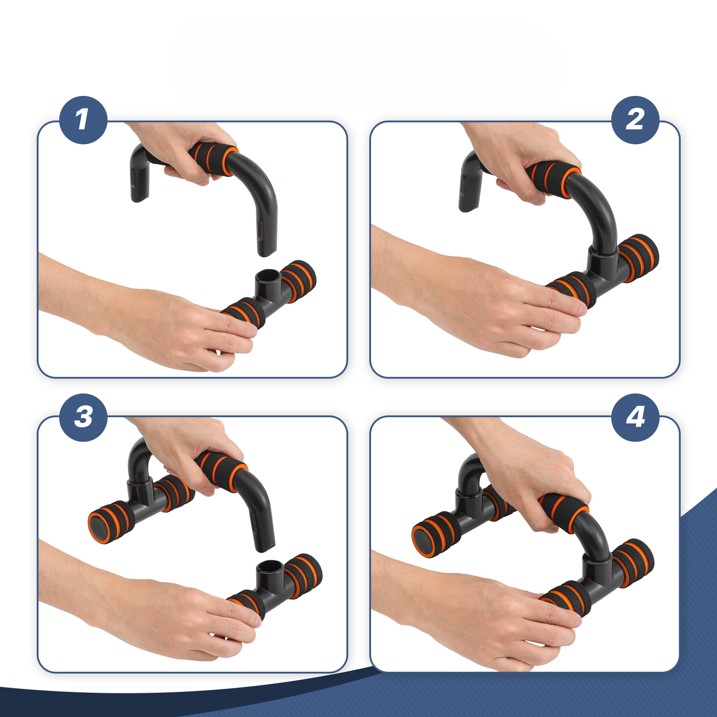 1

2

3

4